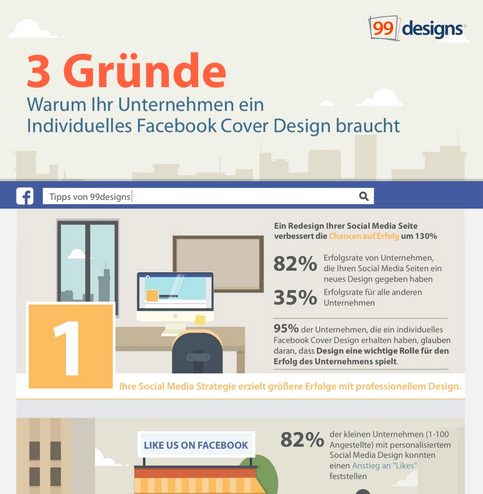 99 designs

3 Gründe
Warum Ihr Unternehmen ein Individuelles Facebook Cover Design braucht

Tipps von 99designs

Ein Redesign Ihrer Social Media Seite verbessert die Chancen auf Erfolg um 130%

82% Erfolgsrate von Unternehmen, die Ihren Social Media Seiten ein neues Design gegeben haben

35% Erfolgsrate für alle anderen Unternehmen

95% der Unternehmen, die ein individuelles Facebook Cover Design erhalten haben, glauben daran, dass Design eine wichtige Rolle für den Erfolg des Unternehmens spielt.

1

Ihre Social Media Strategie erzielt größere Erfolge mit professionellem Design.

LIKE US ON FACEBOOK

82% der kleinen Unternehmen (1-100 Angestellte) mit personalisiertem Social Media Design konnten einen Anstieg an "Likes" feststellen